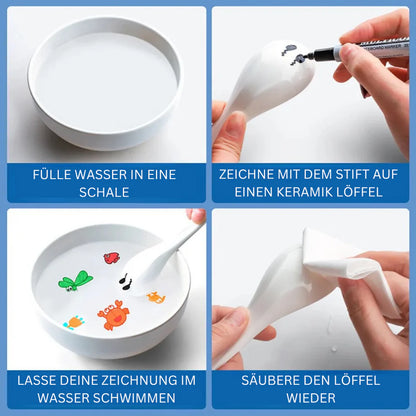 FÜLLE WASSER IN EINE SCHALE

ZEICHNE MIT DEM STIFT AUF EINEN KERAMIK LÖFFEL

LASSE DEINE ZEICHNUNG IM WASSER SCHWIMMEN

SÄUBERE DEN LÖFFEL WIEDER